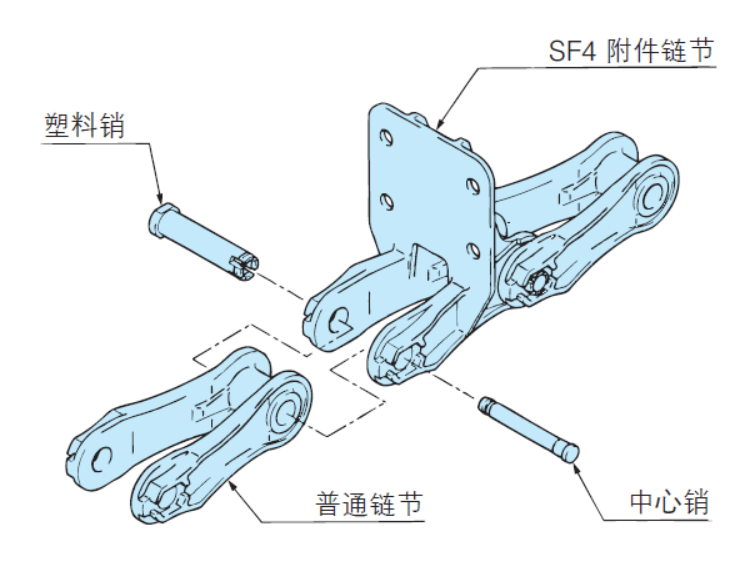 SF4 附件链节

塑料销

普通链节

中心销